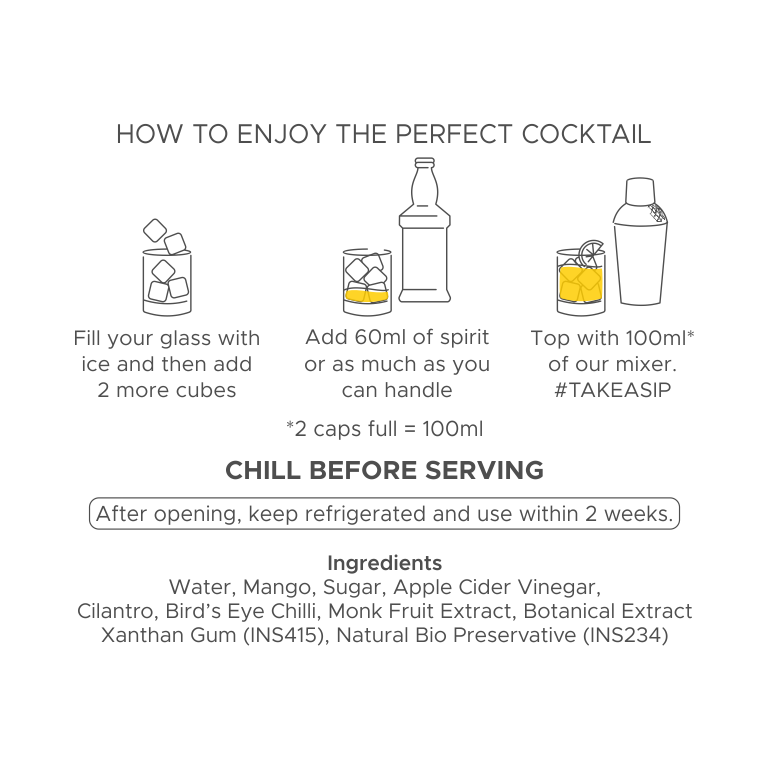 HOW TO ENJOY THE PERFECT COCKTAIL

Fill your glass with ice and then add 2 more cubes

Add 60ml of spirit or as much as you can handle

Top with 100ml* of our mixer. #TAKEASIP

*2 caps full = 100ml

CHILL BEFORE SERVING

After opening, keep refrigerated and use within 2 weeks.

Ingredients
Water, Mango, Sugar, Apple Cider Vinegar, Cilantro, Bird's Eye Chilli, Monk Fruit Extract, Botanical Extract Xanthan Gum (INS415), Natural Bio Preservative (INS234)