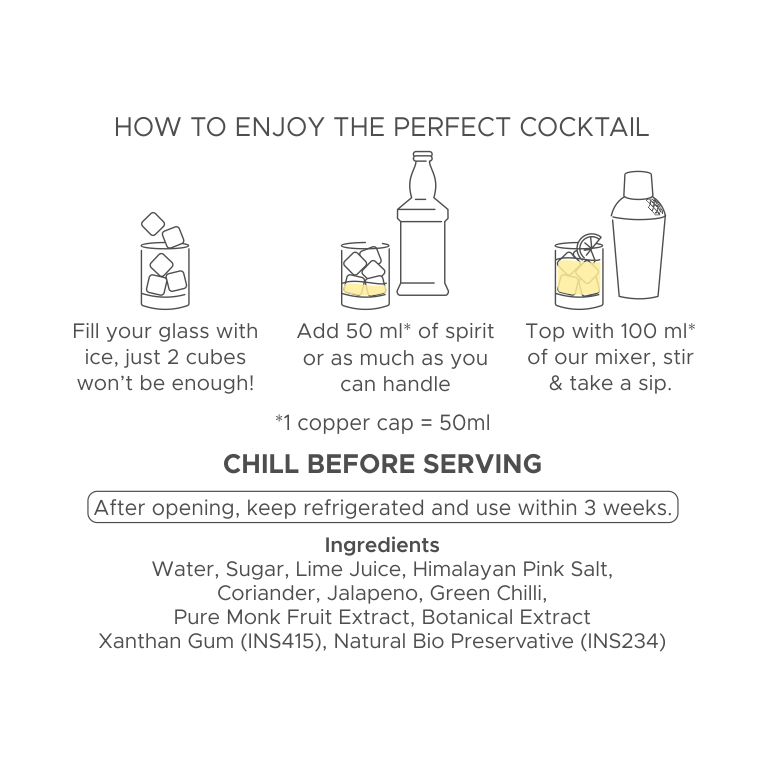 HOW TO ENJOY THE PERFECT COCKTAIL

Fill your glass with ice, just 2 cubes won't be enough!

Add 50 ml* of spirit or as much as you can handle

Top with 100 ml* of our mixer, stir & take a sip.

*1 copper cap = 50ml

CHILL BEFORE SERVING

After opening, keep refrigerated and use within 3 weeks.

Ingredients
Water, Sugar, Lime Juice, Himalayan Pink Salt, Coriander, Jalapeno, Green Chilli, Pure Monk Fruit Extract, Botanical Extract Xanthan Gum (INS415), Natural Bio Preservative (INS234)